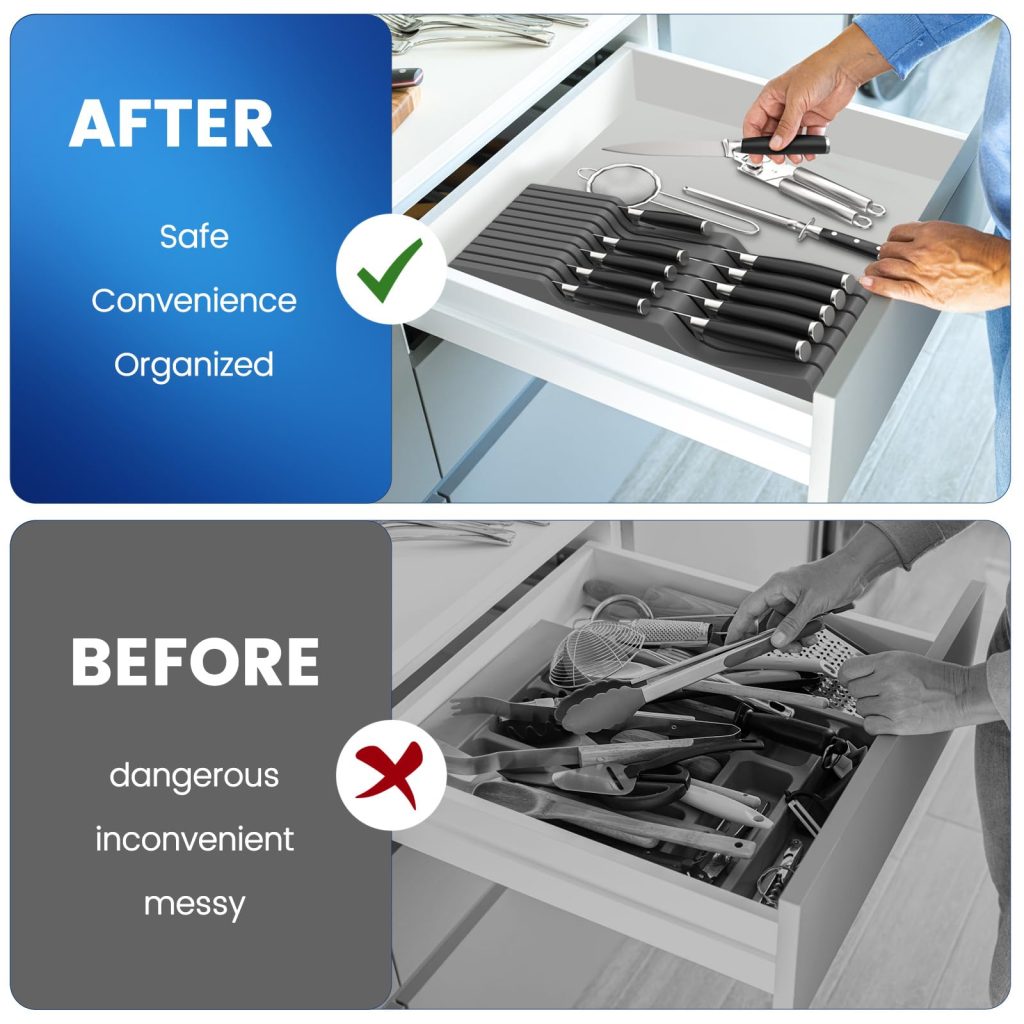 AFTER

Safe

Convenience

Organized

BEFORE

dangerous

inconvenient

messy